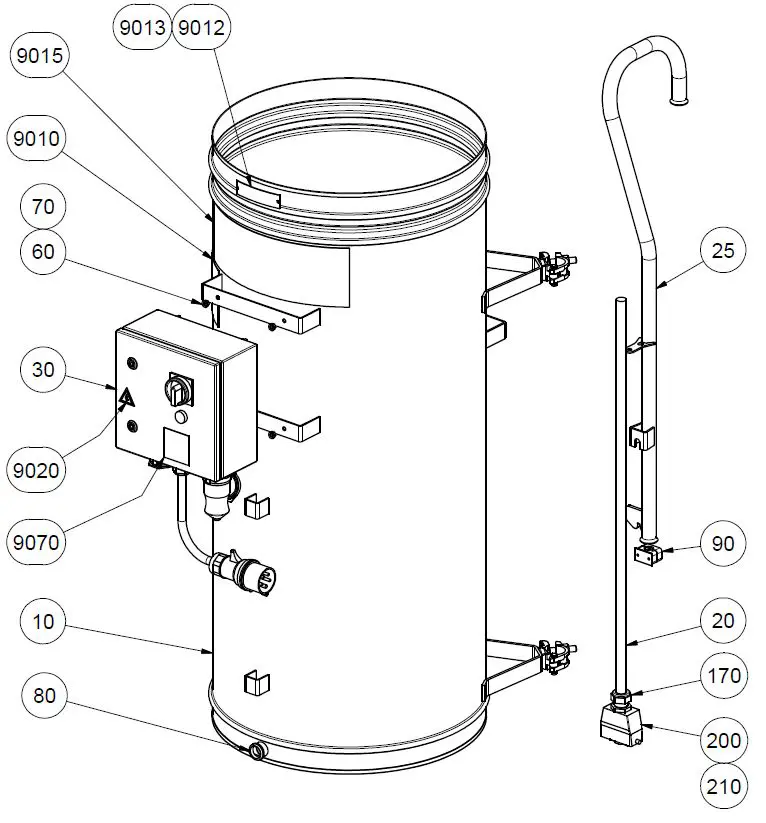 9013
9012
9015
9010
70
60
30
9020
9070
10
80
25
90
20
170
200
210