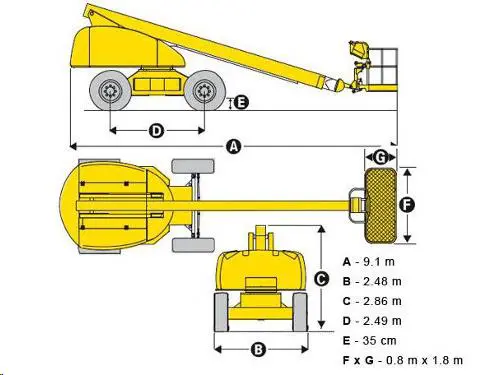 E

D

A

G

F

C

B

A - 9.1 m
B - 2.48 m
C - 2.86 m
D - 2.49 m
E - 35 cm
F x G - 0.8 m x 1.8 m